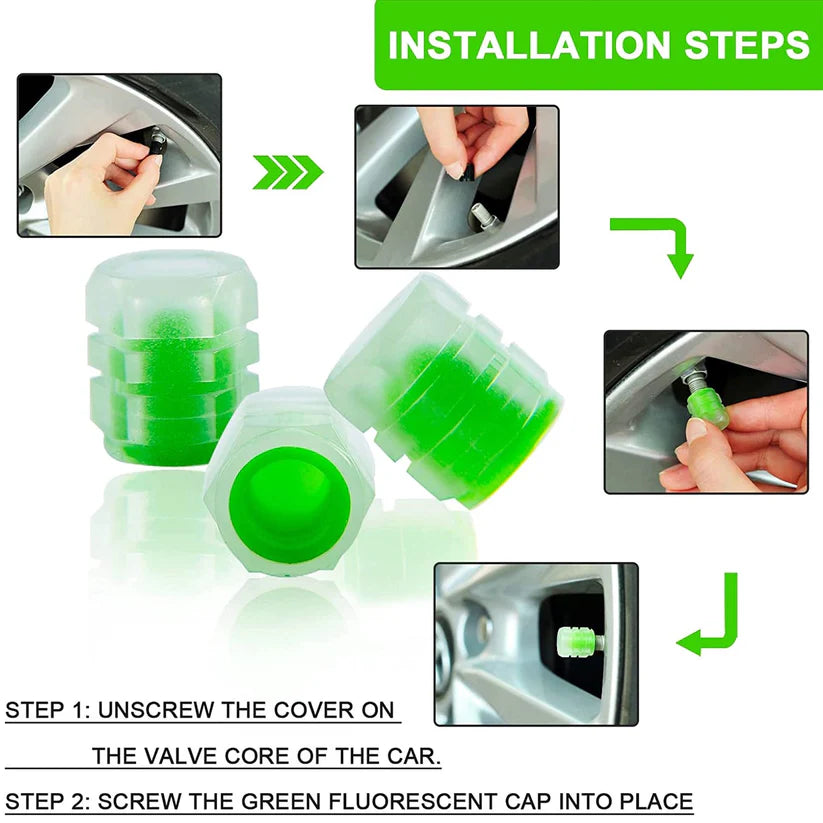 INSTALLATION STEPS

STEP 1: UNSCREW THE COVER ON THE VALVE CORE OF THE CAR.

STEP 2: SCREW THE GREEN FLUORESCENT CAP INTO PLACE