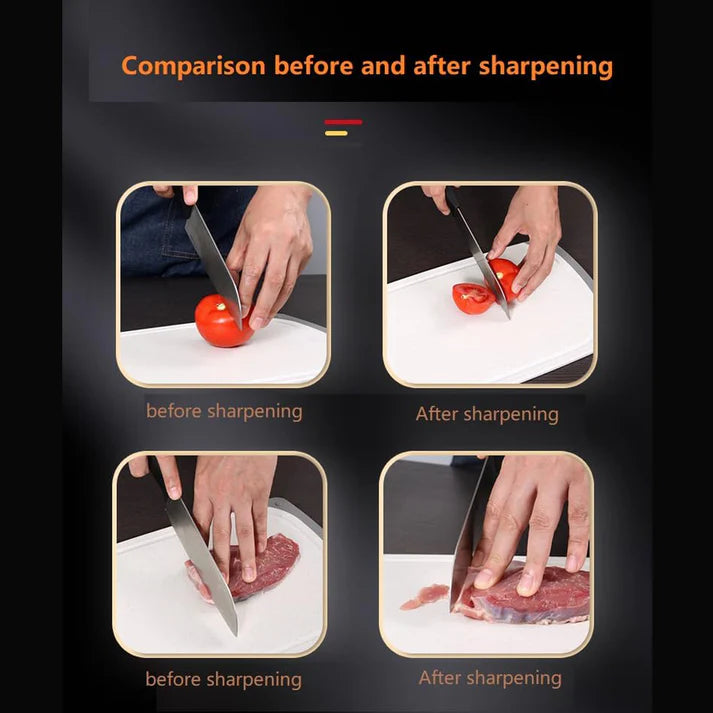 Comparison before and after sharpening

before sharpening

After sharpening

before sharpening

After sharpening