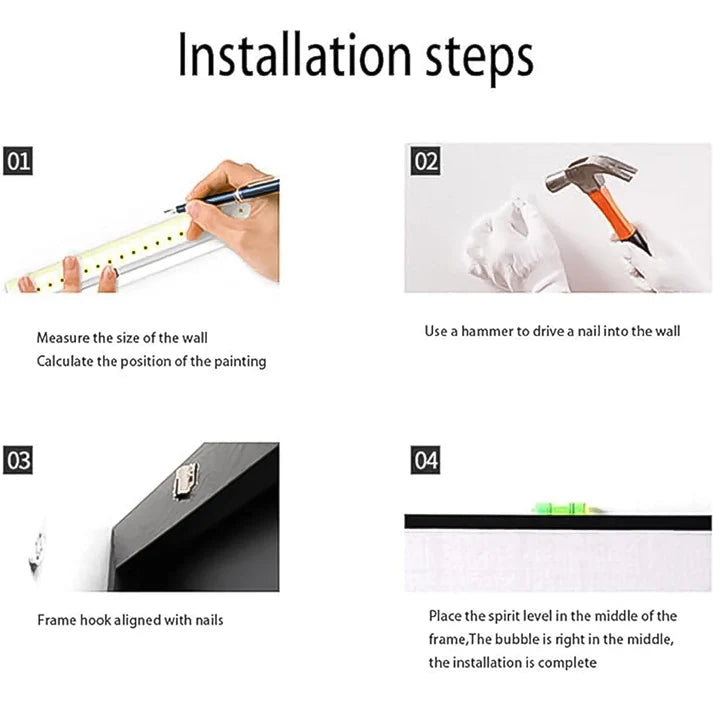 Installation steps

01

Measure the size of the wall
Calculate the position of the painting

02

Use a hammer to drive a nail into the wall

03

Frame hook aligned with nails

04

Place the spirit level in the middle of the frame,The bubble is right in the middle, the installation is complete