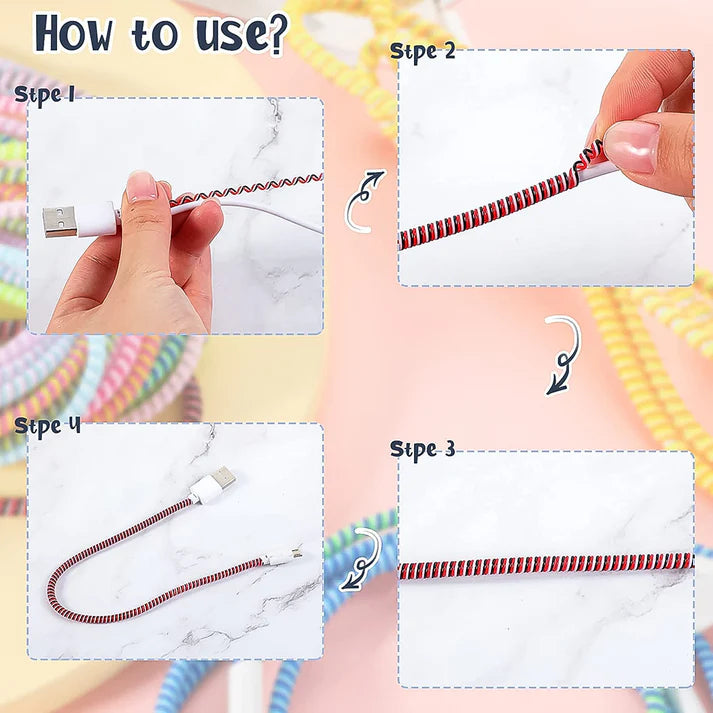 How to use?

Stpe 1

Stpe 2

Stpe 3

Stpe 4