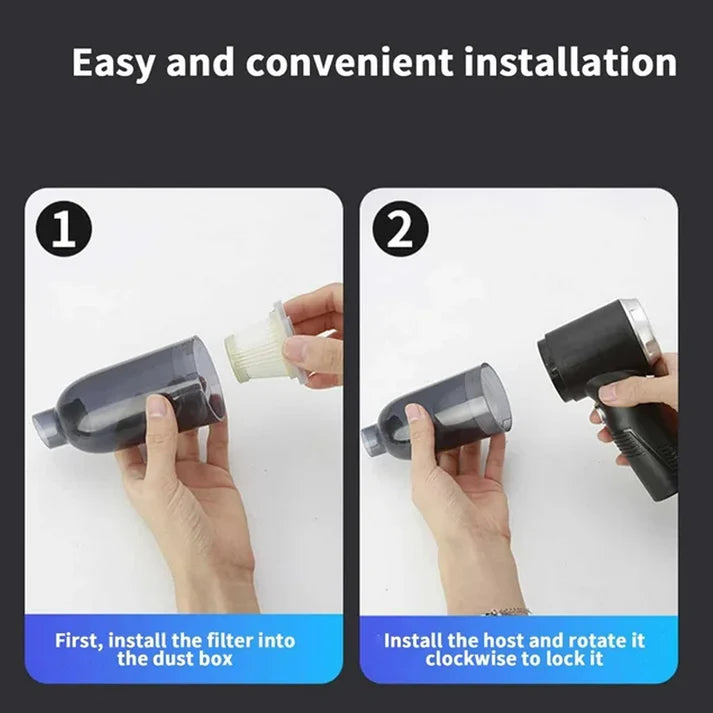 Easy and convenient installation

1

First, install the filter into the dust box

2

Install the host and rotate it clockwise to lock it