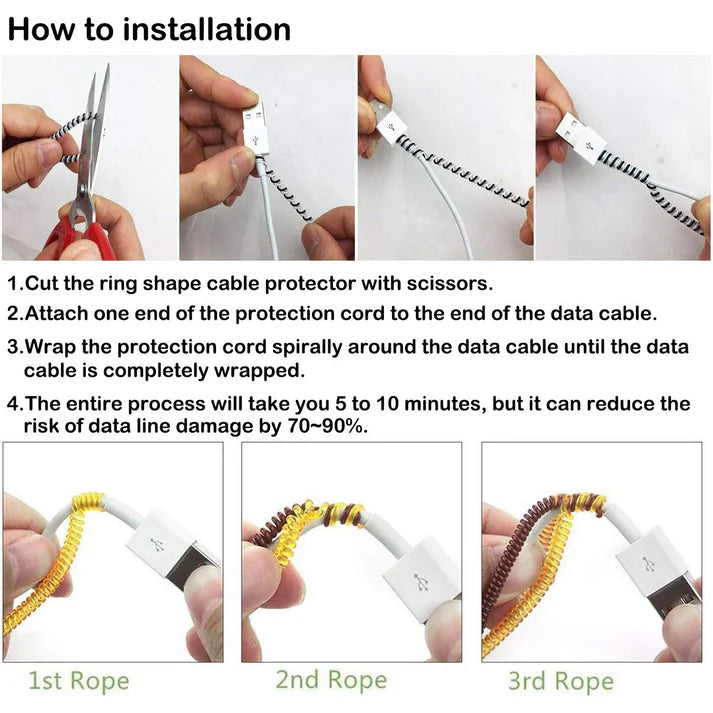 How to installation

1.Cut the ring shape cable protector with scissors.

2.Attach one end of the protection cord to the end of the data cable.

3.Wrap the protection cord spirally around the data cable until the data cable is completely wrapped.

4.The entire process will take you 5 to 10 minutes, but it can reduce the risk of data line damage by 70~90%.

1st Rope

2nd Rope

3rd Rope