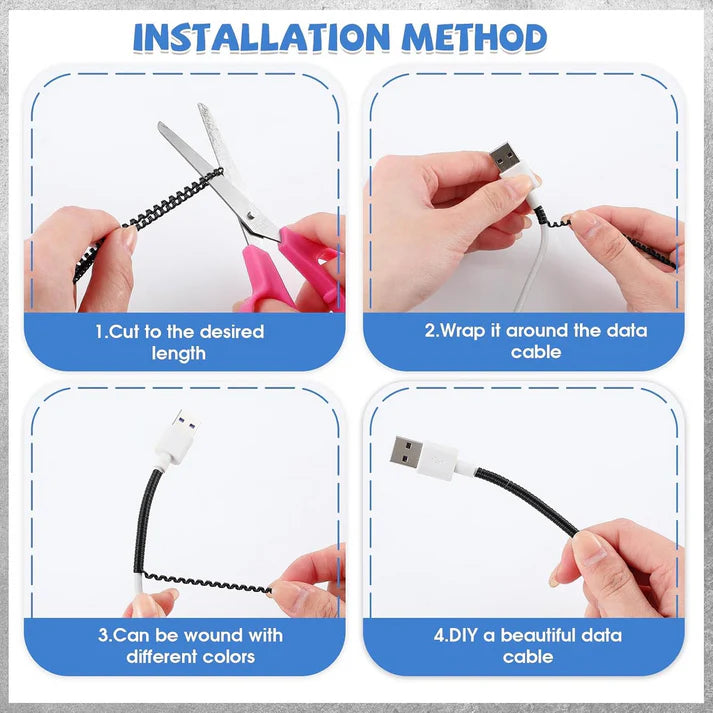 INSTALLATION METHOD

1.Cut to the desired length

2.Wrap it around the data cable

3.Can be wound with different colors

4.DIY a beautiful data cable